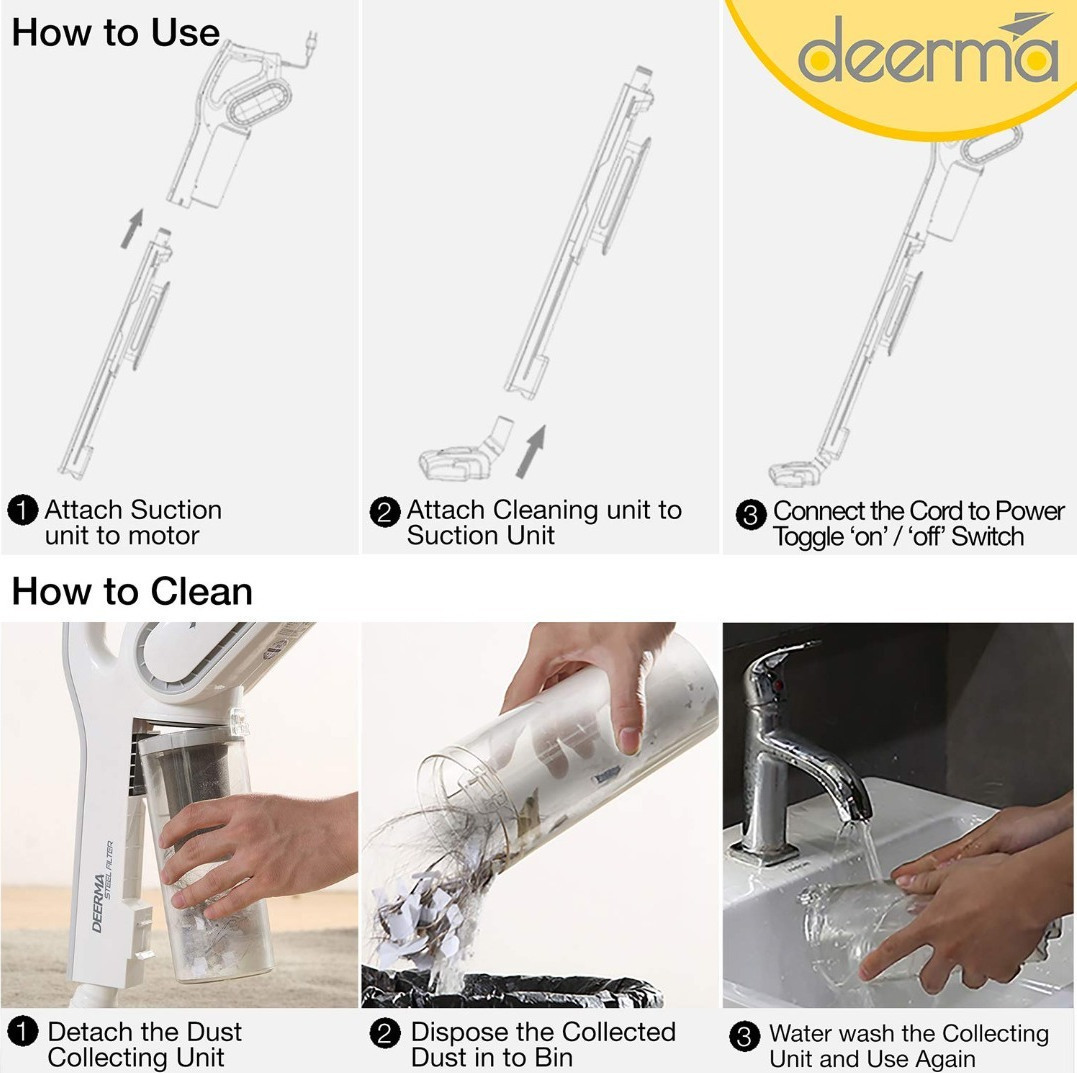 How to Use

deerma

1 Attach Suction unit to motor

2 Attach Cleaning unit to Suction Unit

3 Connect the Cord to Power Toggle 'on' / 'off' Switch

How to Clean

DEERMA STEEL FILTER

1 Detach the Dust Collecting Unit

2 Dispose the Collected Dust in to Bin

3 Water wash the Collecting Unit and Use Again